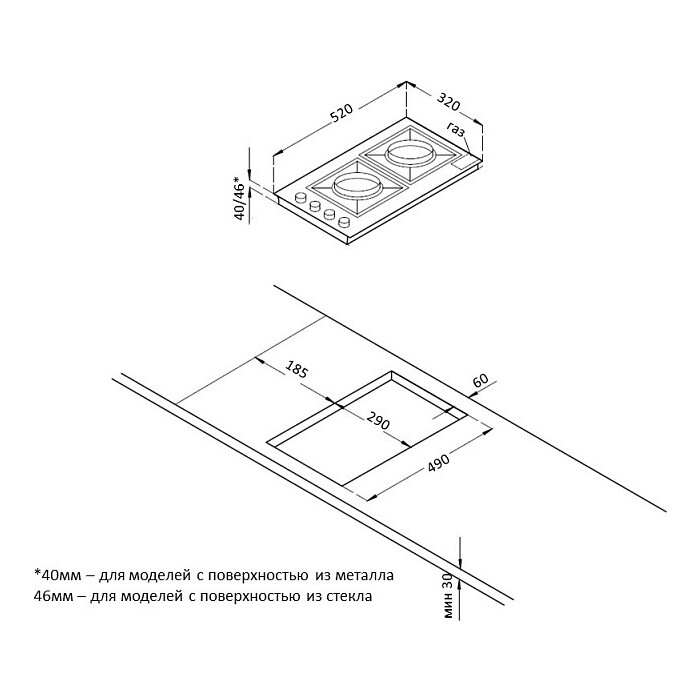 520
320
газ
40/46*
185
60
290
490
*40мм – для моделей с поверхностью из металла
46мм – для моделей с поверхностью из стекла
мин 30