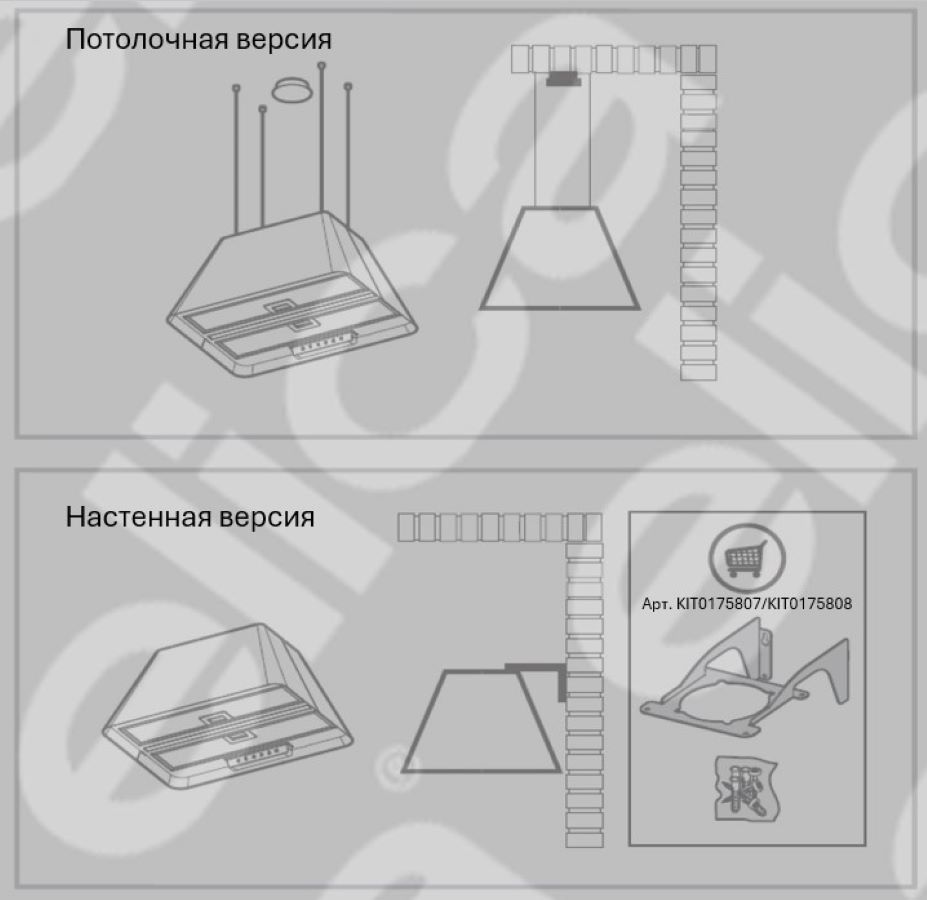 Потолочная версия

Настенная версия

Арт. KIT0175807/KIT0175808