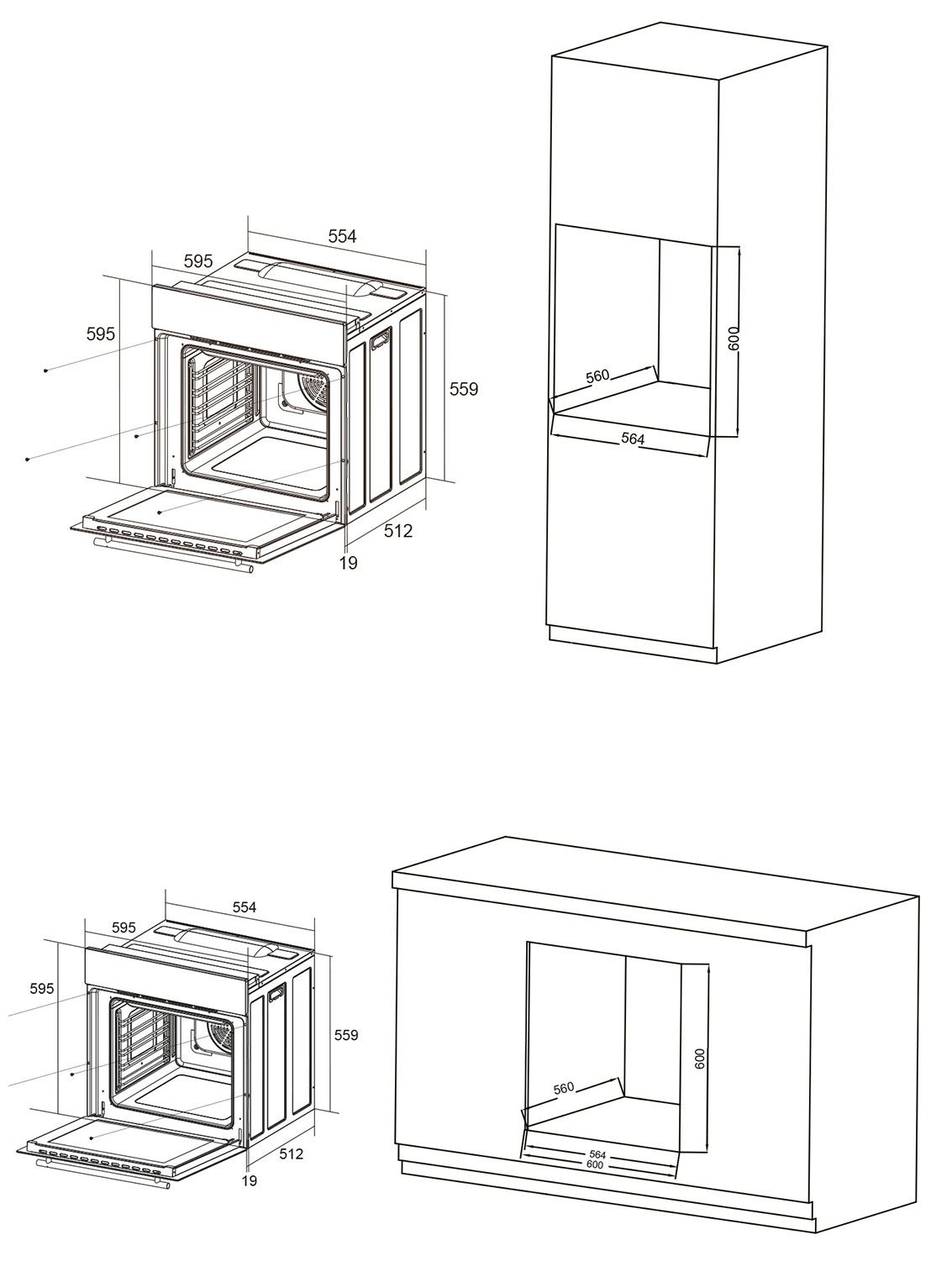 554
595
595
559
512
19

600
560
564

554
595
595
559
512
19

600
560
564
600