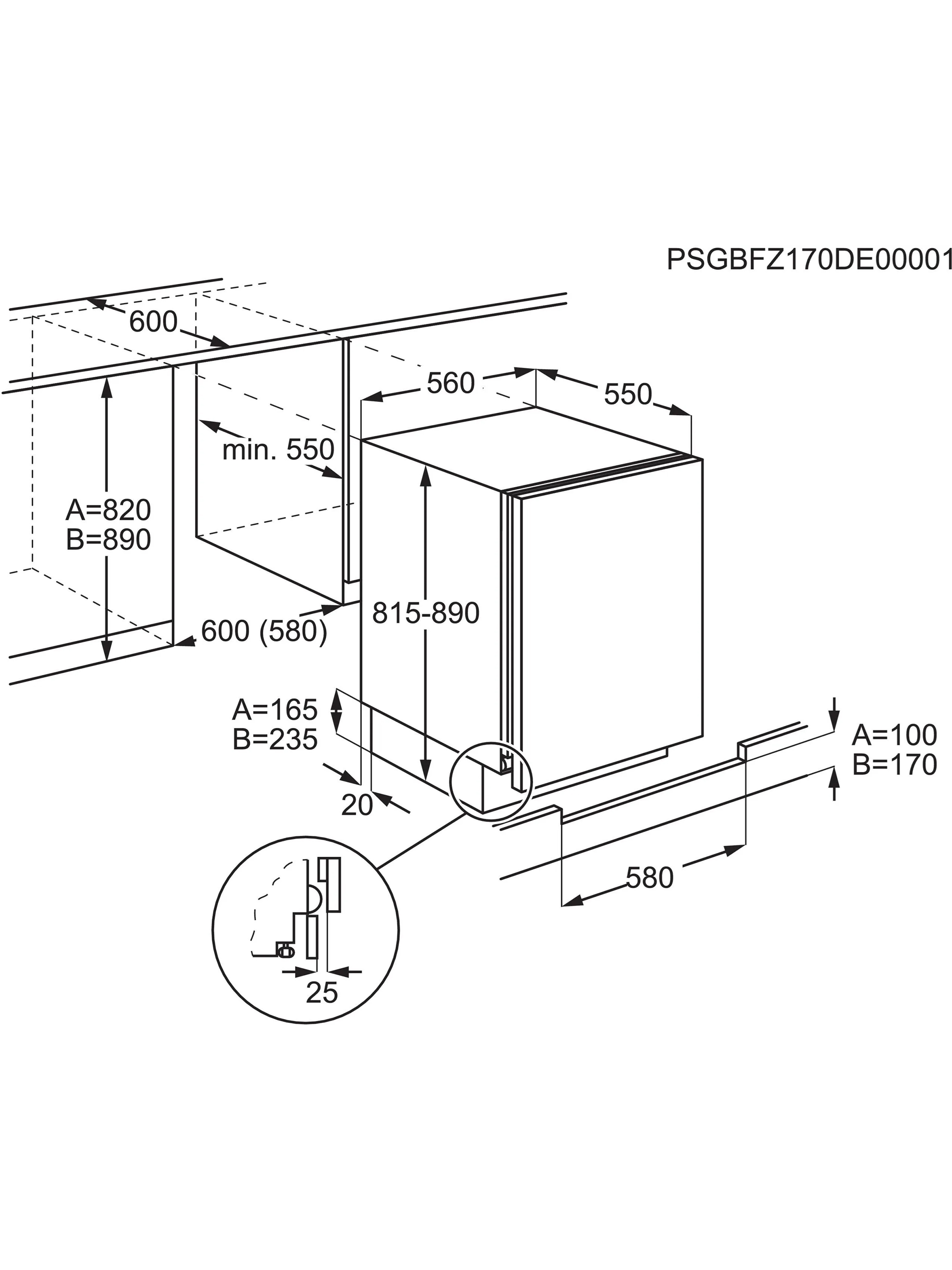 PSGBFZ170DE00001

600

560

550

min. 550

A=820
B=890

815-890

600 (580)

A=165
B=235

20

A=100
B=170

580

25