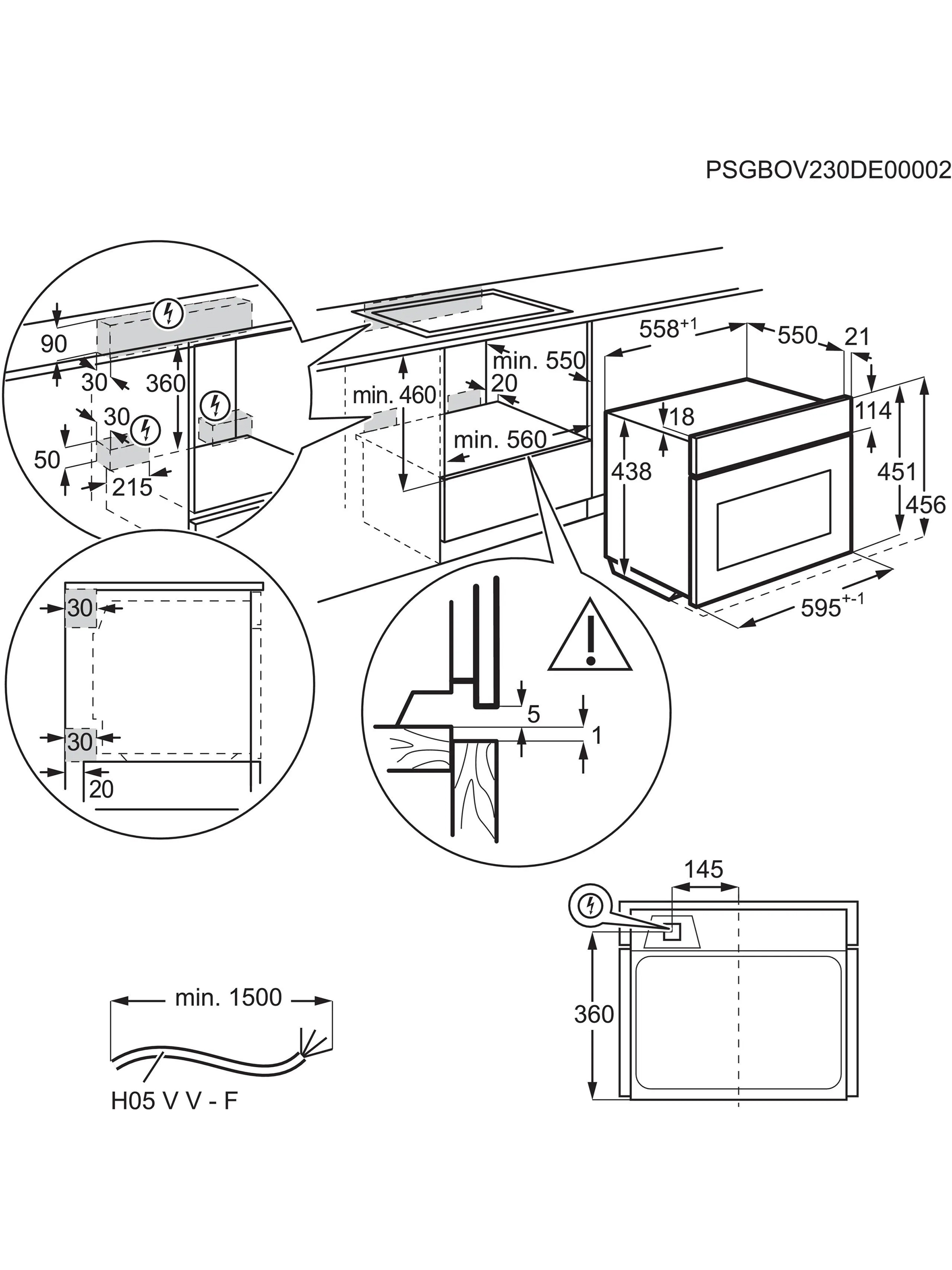 PSGBOV230DE00002

90
30
360
30
50
215

min. 460
min. 550
20
min. 560

$558^{+1}$
550
21
18
114
438
451
456
$595^{+-1}$

30
30
20

5
1

145
360

min. 1500
H05 V V - F