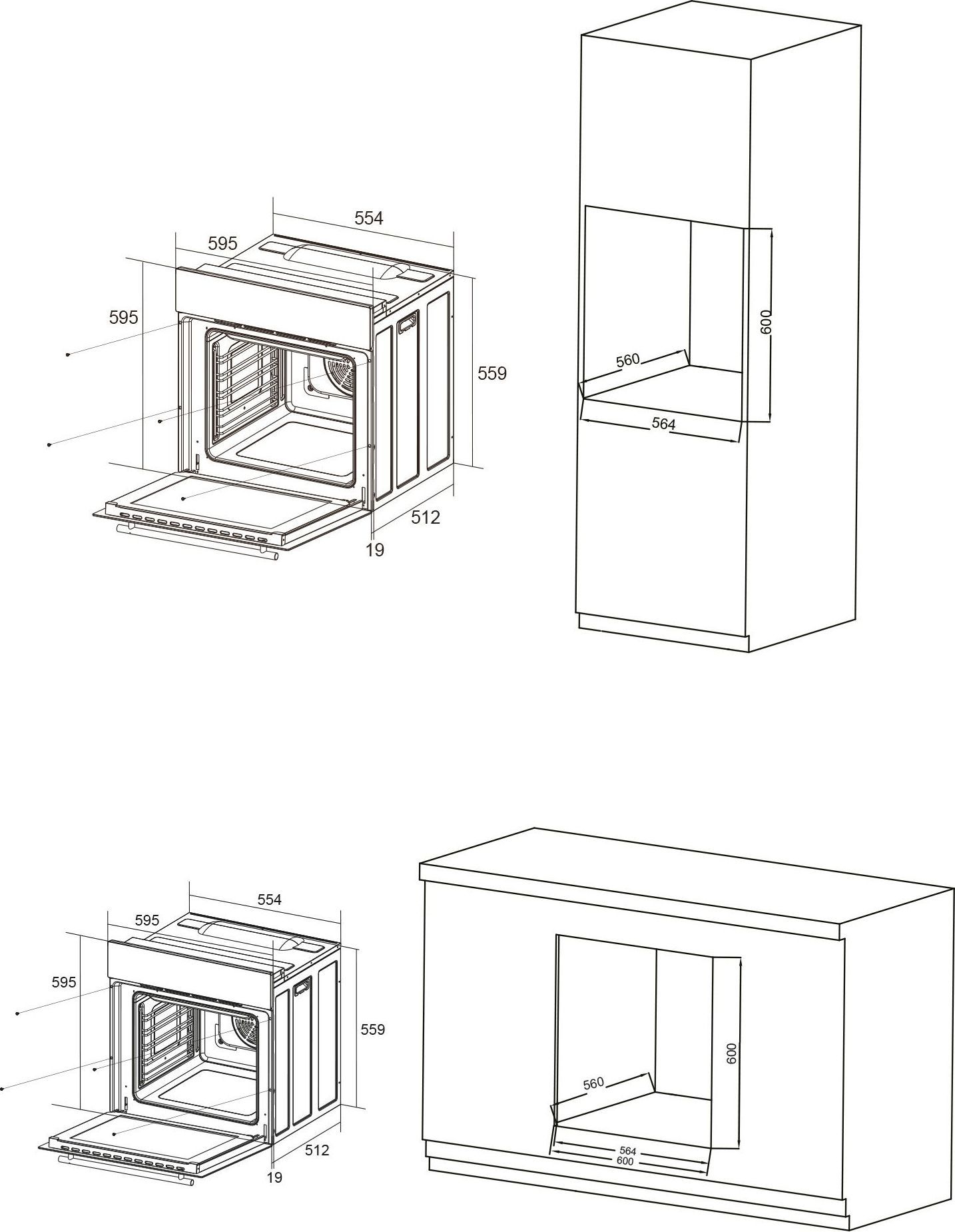 554
595
595
559
512
19

600
560
564

554
595
595
559
512
19

600
560
564
600