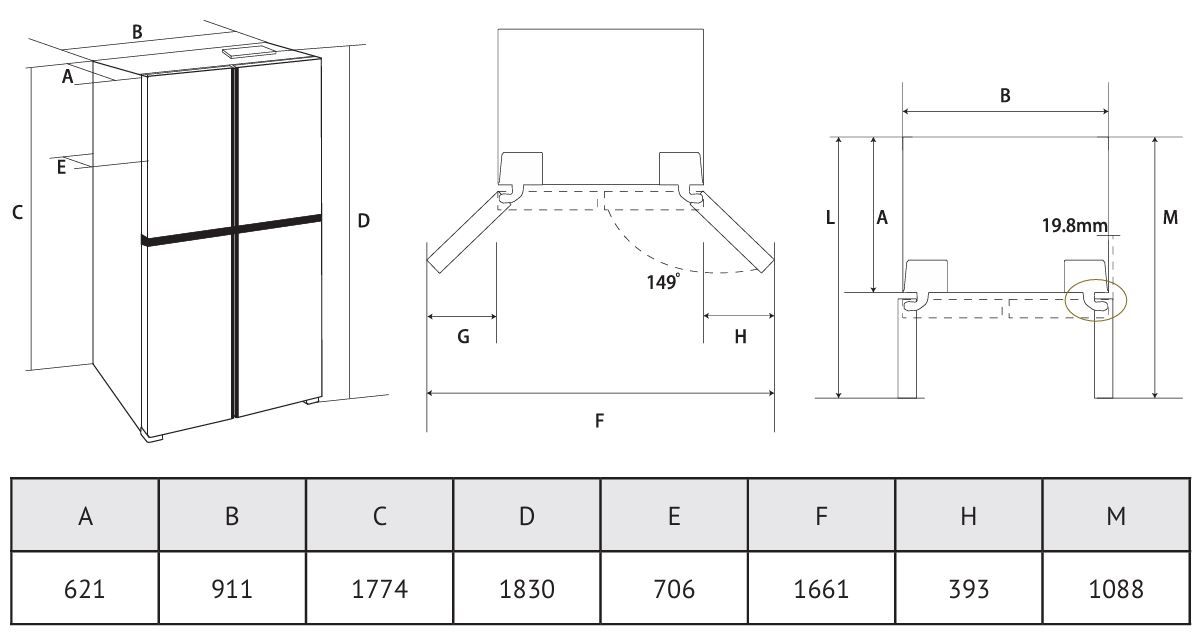 B
A
E
C
D

149°
G
H
F

B
L
A
19.8mm
M

| A | B | C | D | E | F | H | M |
|---|---|---|---|---|---|---|---|
| 621 | 911 | 1774 | 1830 | 706 | 1661 | 393 | 1088 |